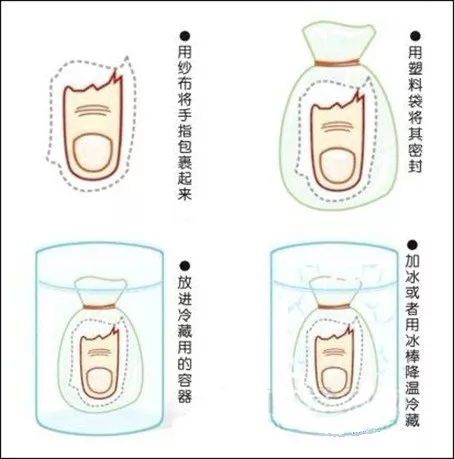 ●用纱布将手指包裹起来

●用塑料袋将其密封

●放进冷藏用的容器

●加冰或者用冰棒降温冷藏